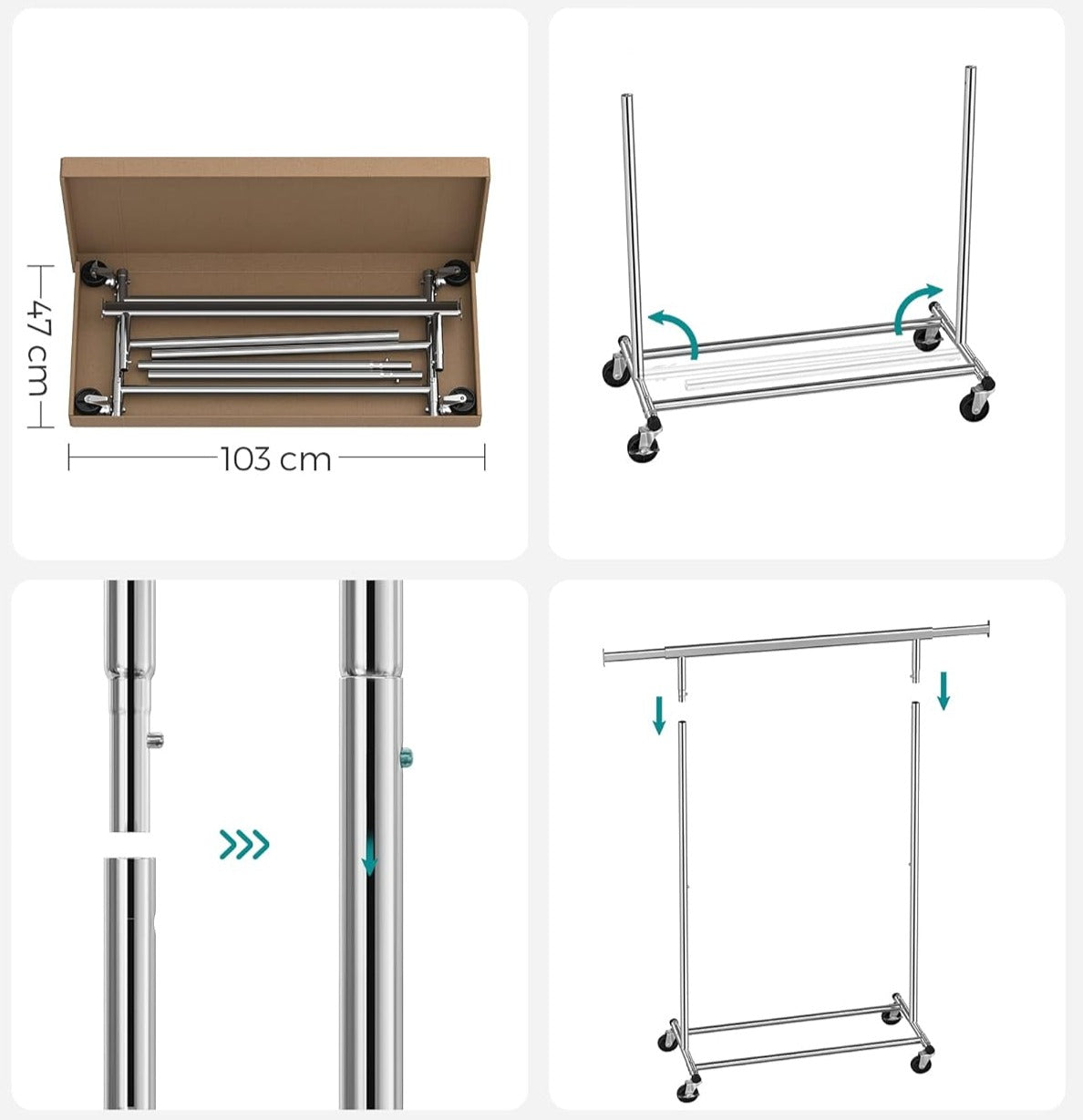 47 cm
103 cm