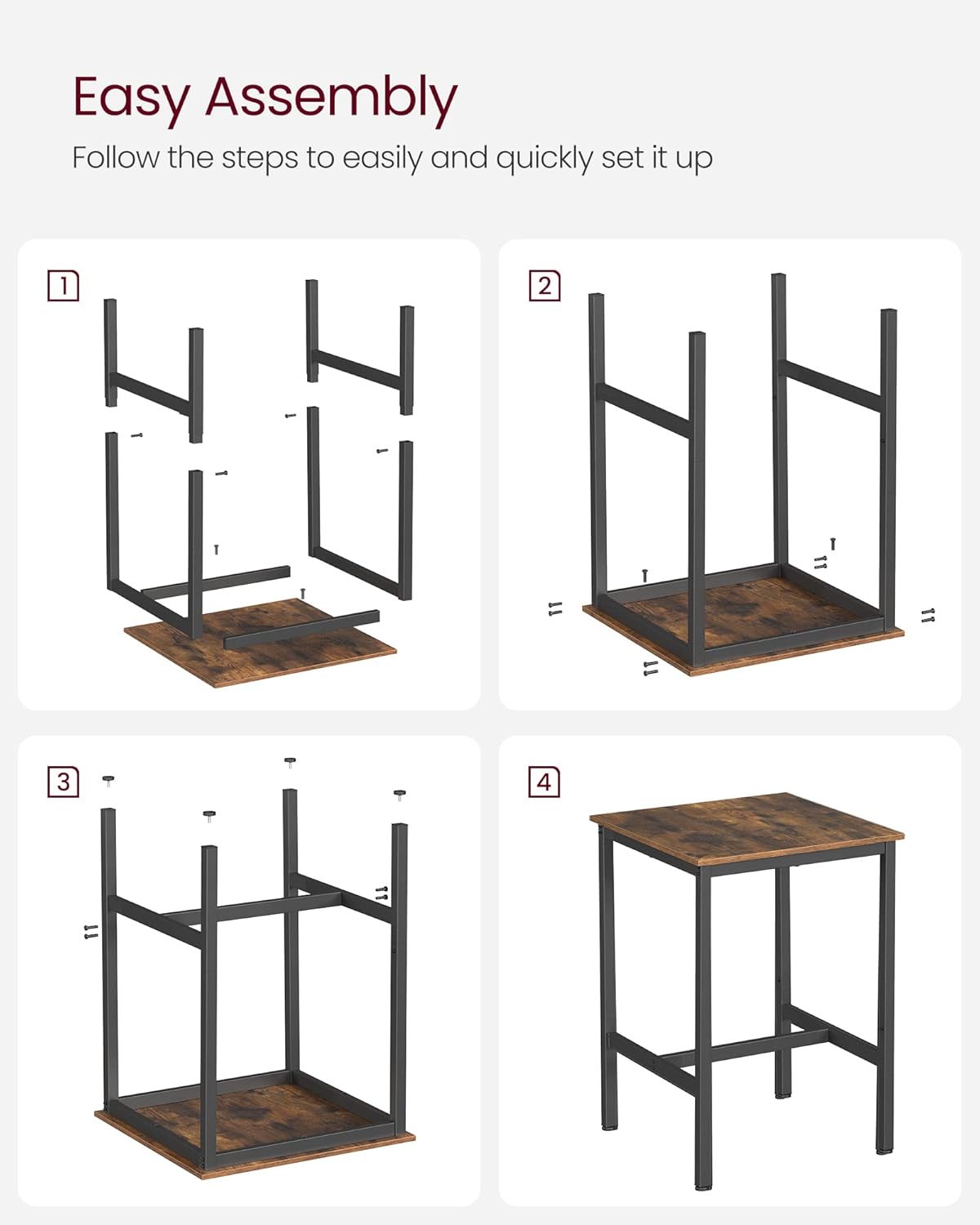 Easy Assembly

Follow the steps to easily and quickly set it up

1

2

3

4