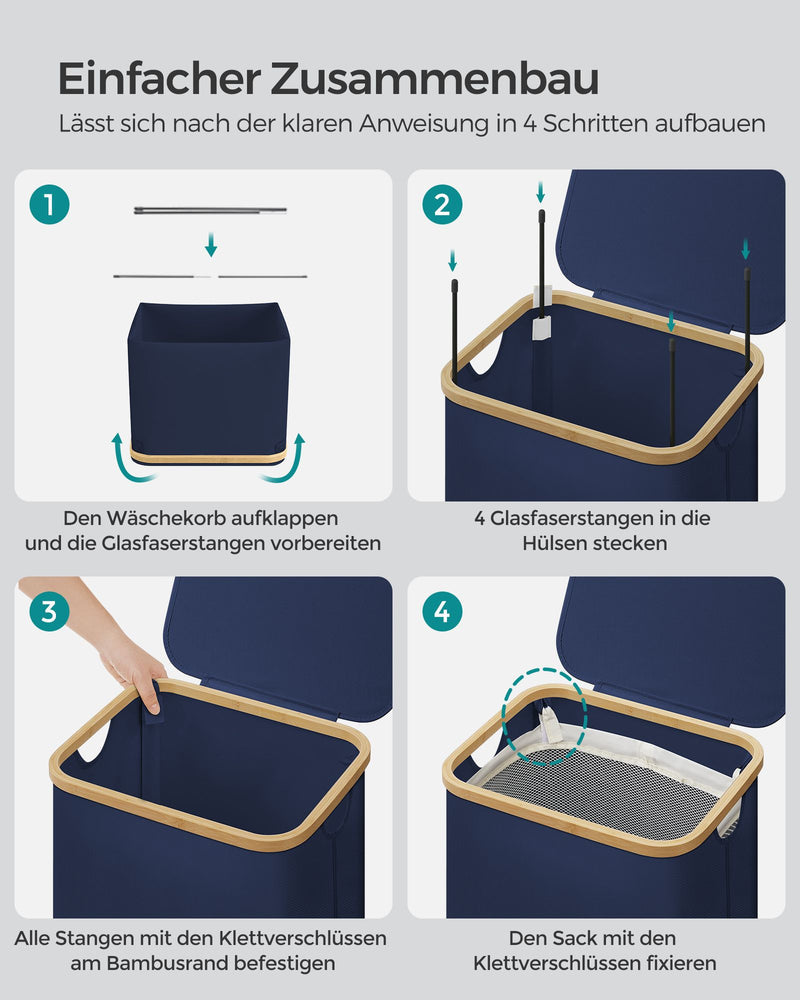 Einfacher Zusammenbau

Lässt sich nach der klaren Anweisung in 4 Schritten aufbauen

1

Den Wäschekorb aufklappen und die Glasfaserstangen vorbereiten

2

4 Glasfaserstangen in die Hülsen stecken

3

Alle Stangen mit den Klettverschlüssen am Bambusrand befestigen

4

Den Sack mit den Klettverschlüssen fixieren